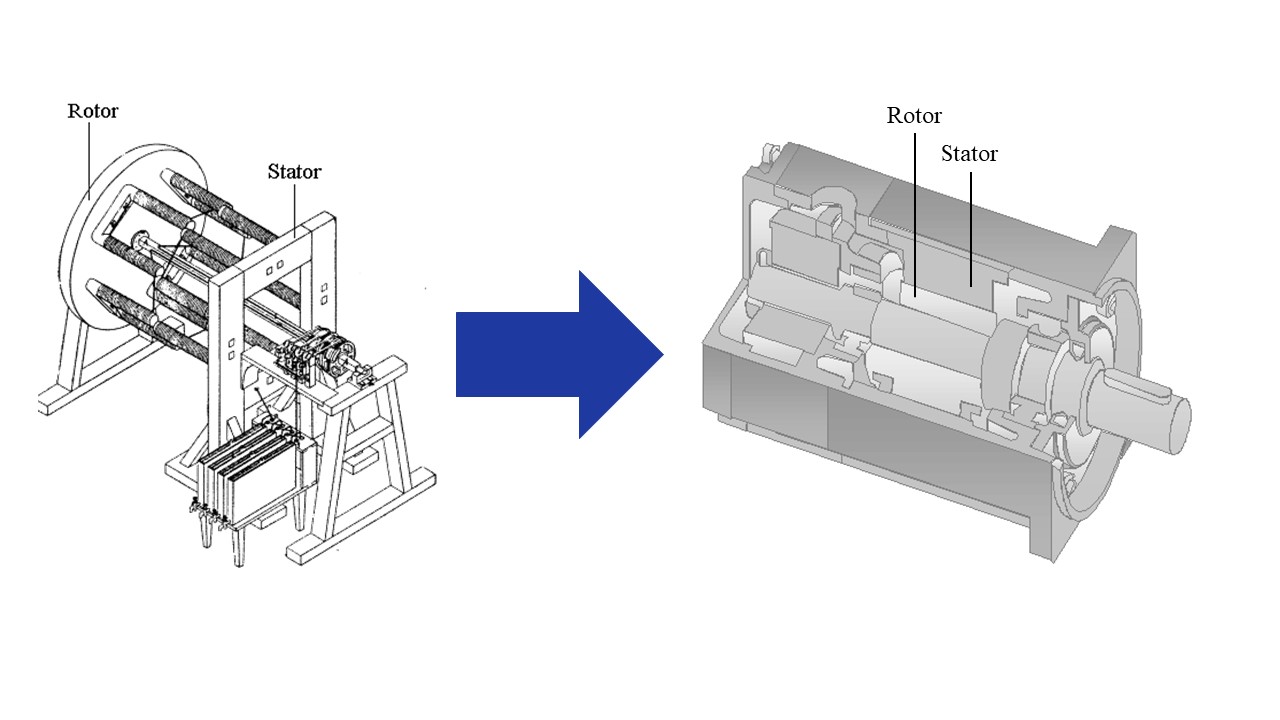 Rotor

Stator

Rotor

Stator